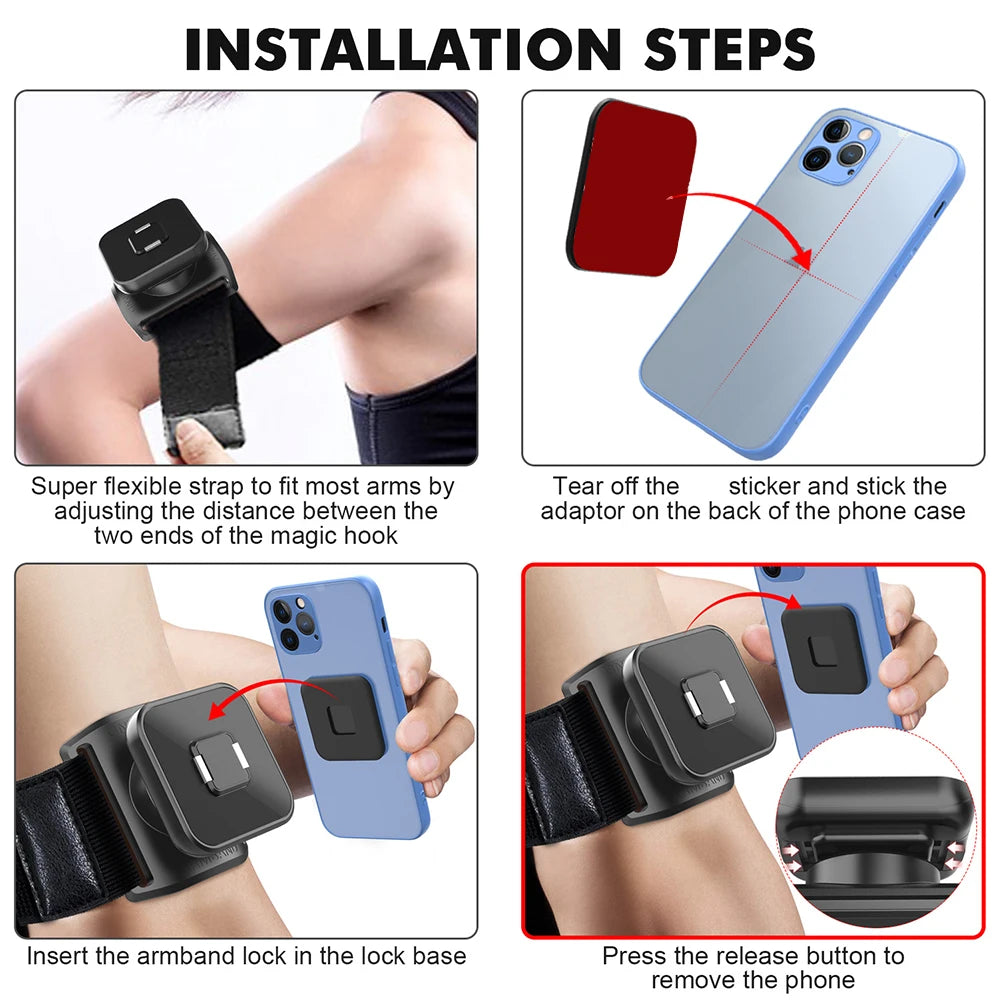 INSTALLATION STEPS

Super flexible strap to fit most arms by adjusting the distance between the two ends of the magic hook

Tear off the sticker and stick the adaptor on the back of the phone case

Insert the armband lock in the lock base

Press the release button to remove the phone